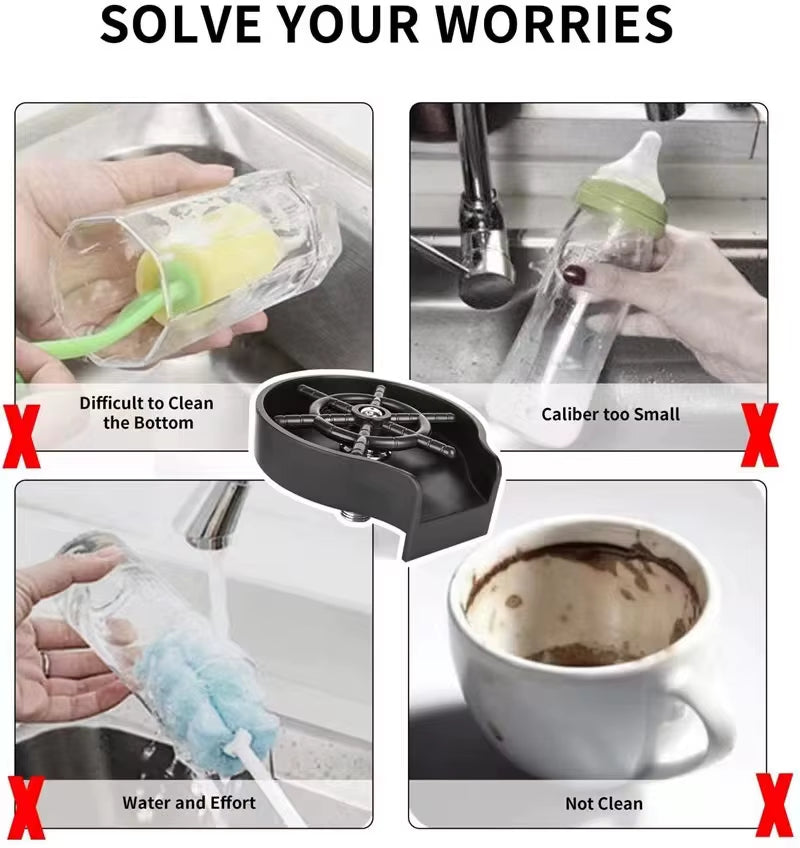 SOLVE YOUR WORRIES

X Difficult to Clean the Bottom

Caliber too Small X

X Water and Effort

Not Clean X